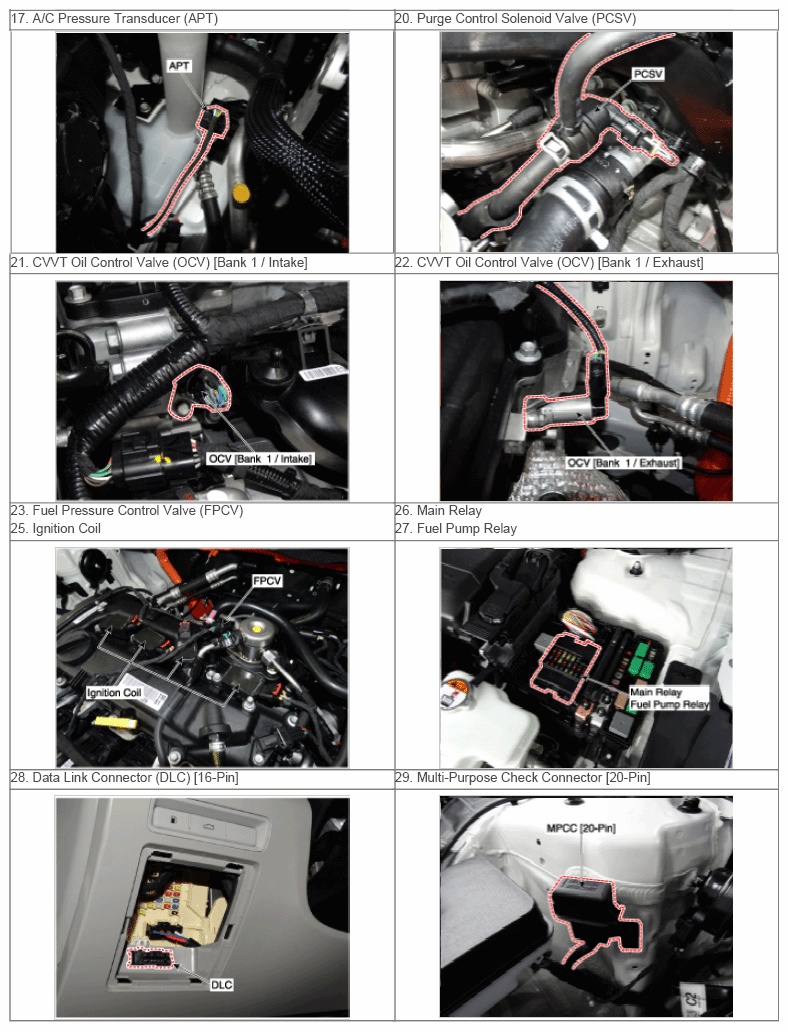 | 17. A/C Pressure Transducer (APT) | 20. Purge Control Solenoid Valve (PCSV) |
|---|---|
| APT | PCSV |
| 21. CVVT Oil Control Valve (OCV) [Bank 1 / Intake] | 22. CVVT Oil Control Valve (OCV) [Bank 1 / Exhaust] |
| OCV [Bank 1 / Intake] | OCV [Bank 1 / Exhaust] |
| 23. Fuel Pressure Control Valve (FPCV) 25. Ignition Coil | 26. Main Relay 27. Fuel Pump Relay |
| FPCV Ignition Coil | Main Relay Fuel Pump Relay |
| 28. Data Link Connector (DLC) [16-Pin] | 29. Multi-Purpose Check Connector [20-Pin] |
| DLC | MPCC [20-Pin] |