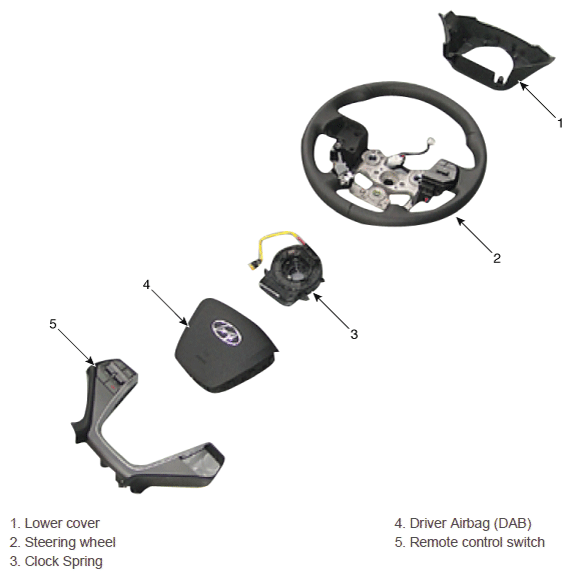 1

2

3

4

5

1. Lower cover
2. Steering wheel
3. Clock Spring

4. Driver Airbag (DAB)
5. Remote control switch