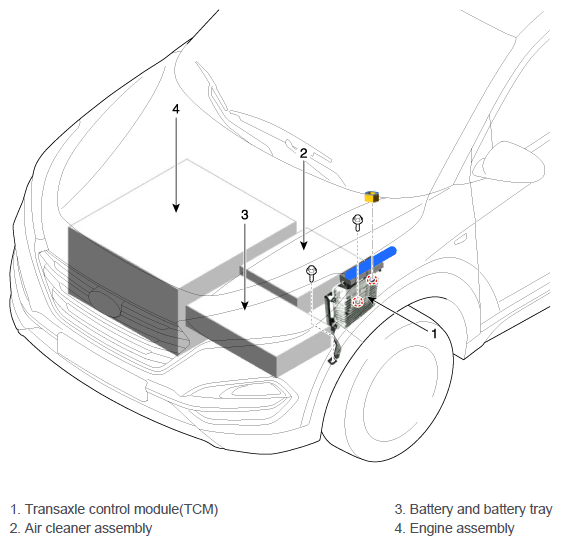 4

2

3

1

1. Transaxle control module(TCM)
2. Air cleaner assembly

3. Battery and battery tray
4. Engine assembly