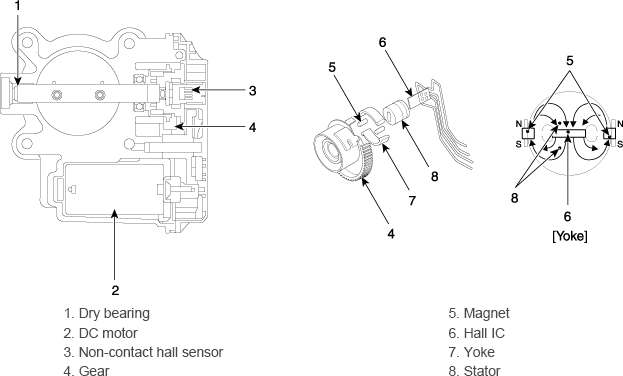 1

3

4

2

6

5

8

7

4

5

N

S

N

S

8

6

[Yoke]

1. Dry bearing
2. DC motor
3. Non-contact hall sensor
4. Gear

5. Magnet
6. Hall IC
7. Yoke
8. Stator