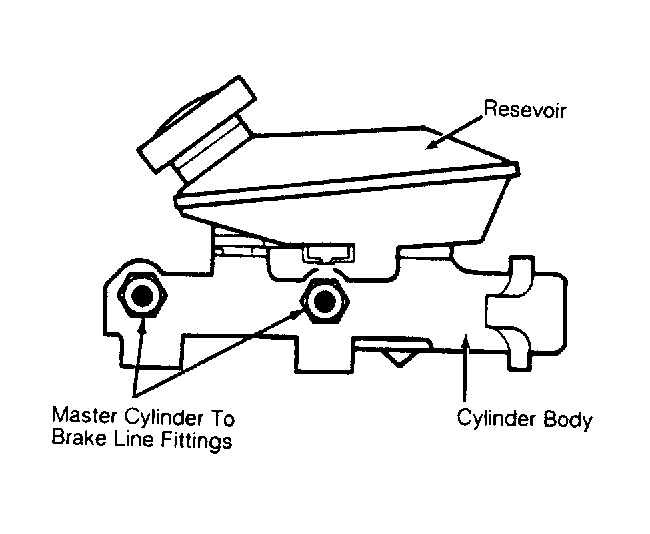 Resevoir

Master Cylinder To Brake Line Fittings

Cylinder Body