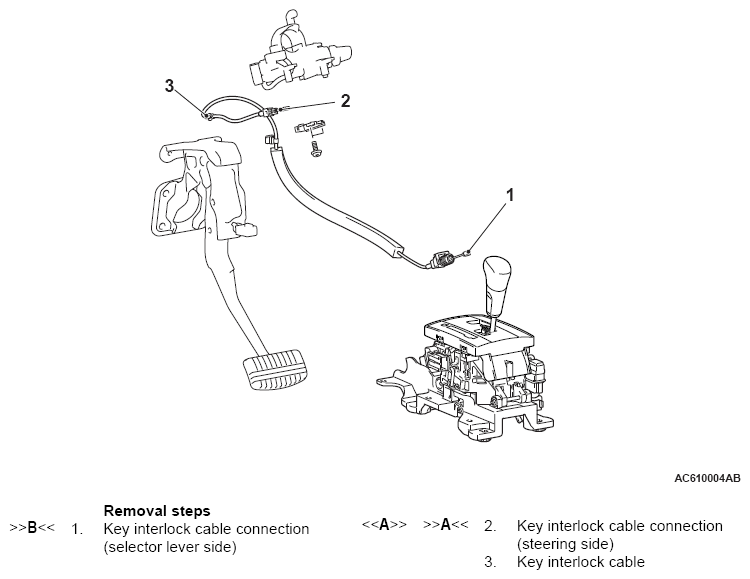 3

2

1

AC610004AB

Removal steps

>>B<< 1. Key interlock cable connection (selector lever side)

<<A>> >>A<< 2. Key interlock cable connection (steering side)

3. Key interlock cable