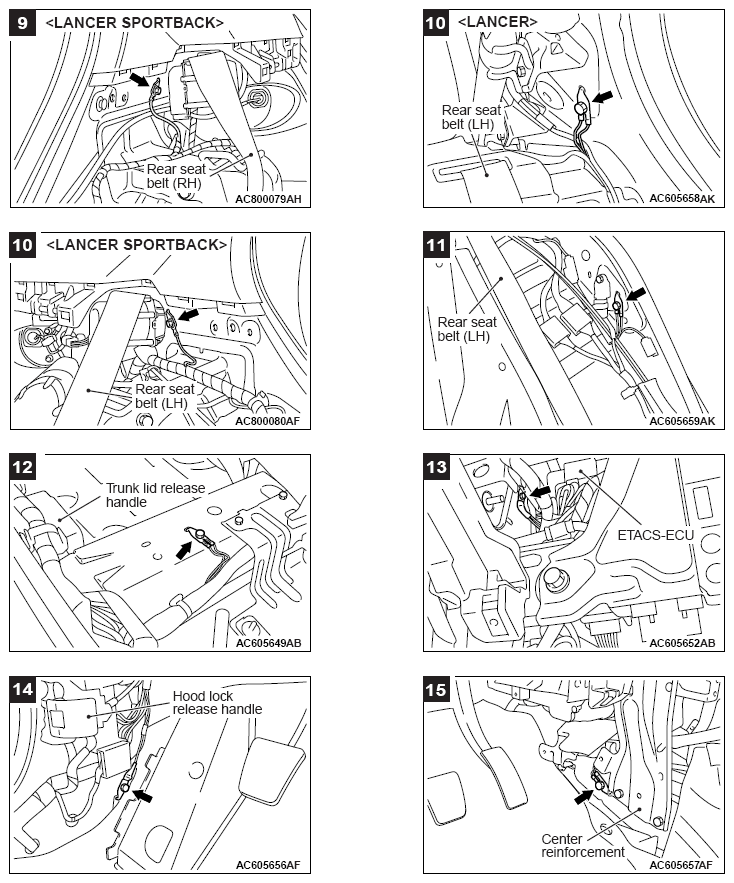 9 <LANCER SPORTBACK>

Rear seat belt (RH)

AC800079AH

10 <LANCER>

Rear seat belt (LH)

AC605658AK

10 <LANCER SPORTBACK>

Rear seat belt (LH)

AC800080AF

11

Rear seat belt (LH)

AC605659AK

12

Trunk lid release handle

AC605649AB

13

ETACS-ECU

AC605652AB

14

Hood lock release handle

AC605656AF

15

Center reinforcement

AC605657AF