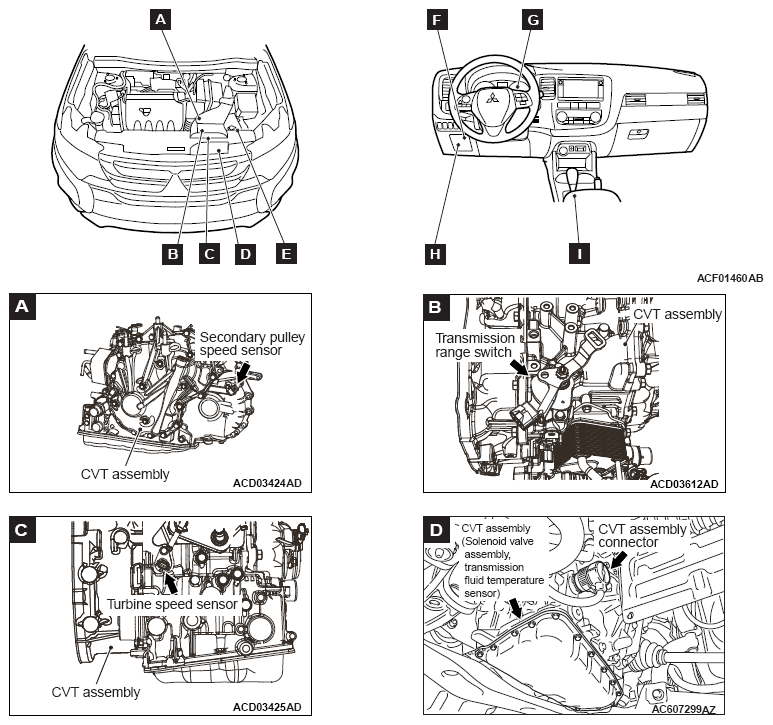 A

B C D E

F G

H I

ACF01460AB

A

Secondary pulley speed sensor

CVT assembly

ACD03424AD

B

CVT assembly

Transmission range switch

ACD03612AD

C

Turbine speed sensor

CVT assembly

ACD03425AD

D

CVT assembly (Solenoid valve assembly, transmission fluid temperature sensor)

CVT assembly connector

AC607299AZ