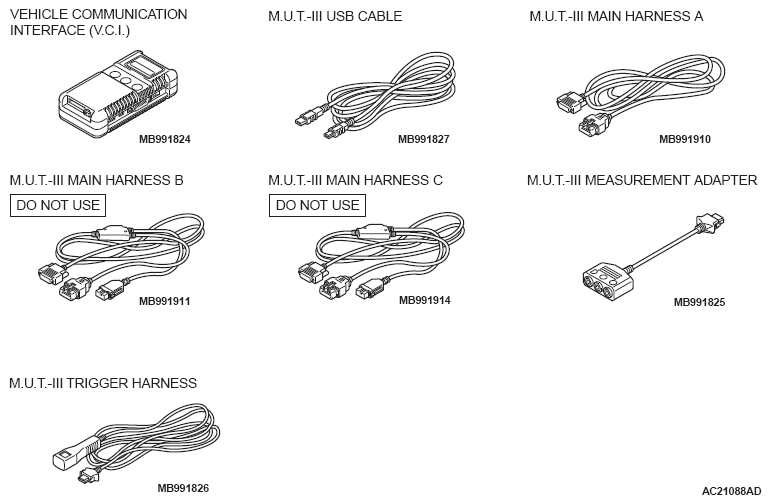 VEHICLE COMMUNICATION INTERFACE (V.C.I.)

MB991824

M.U.T.-III USB CABLE

MB991827

M.U.T.-III MAIN HARNESS A

MB991910

M.U.T.-III MAIN HARNESS B

DO NOT USE

MB991911

M.U.T.-III MAIN HARNESS C

DO NOT USE

MB991914

M.U.T.-III MEASUREMENT ADAPTER

MB991825

M.U.T.-III TRIGGER HARNESS

MB991826

AC21088AD