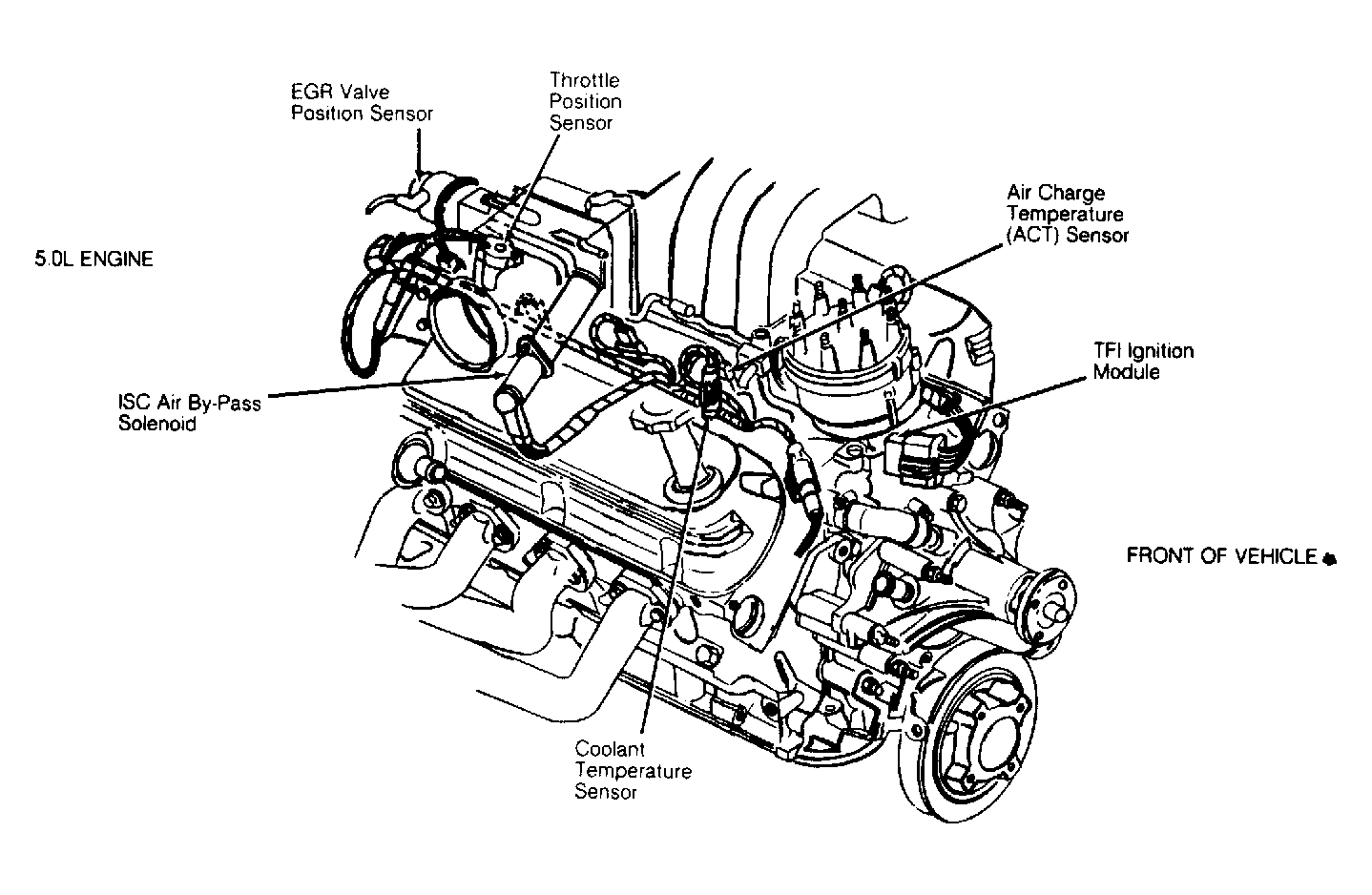 EGR Valve Position Sensor

Throttle Position Sensor

Air Charge Temperature (ACT) Sensor

5.0L ENGINE

TFI Ignition Module

ISC Air By-Pass Solenoid

FRONT OF VEHICLE

Coolant Temperature Sensor