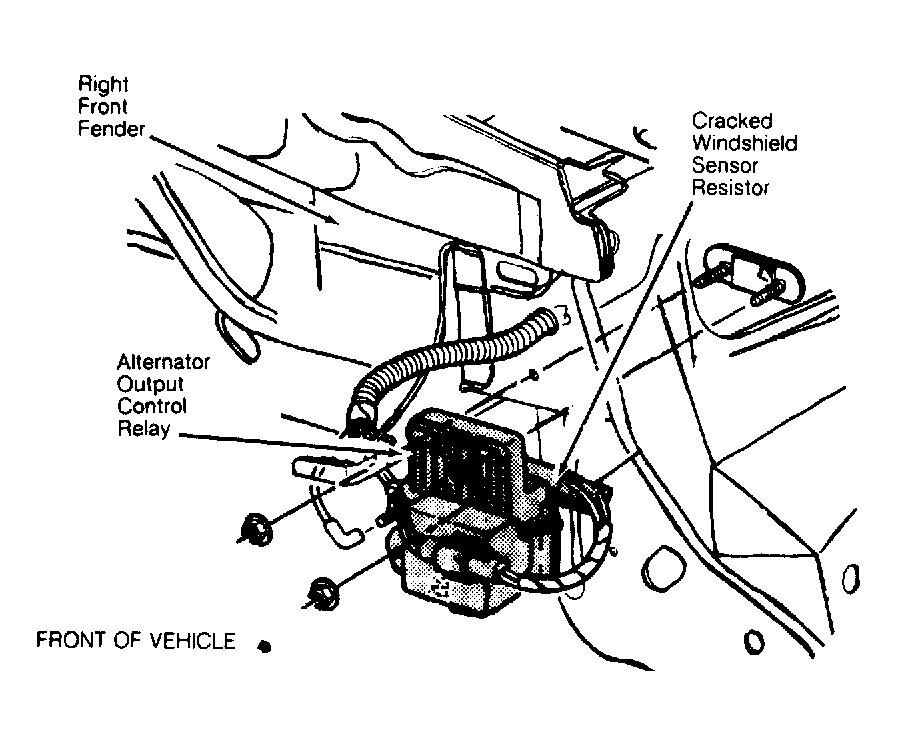 Right Front Fender

Cracked Windshield Sensor Resistor

Alternator Output Control Relay

FRONT OF VEHICLE