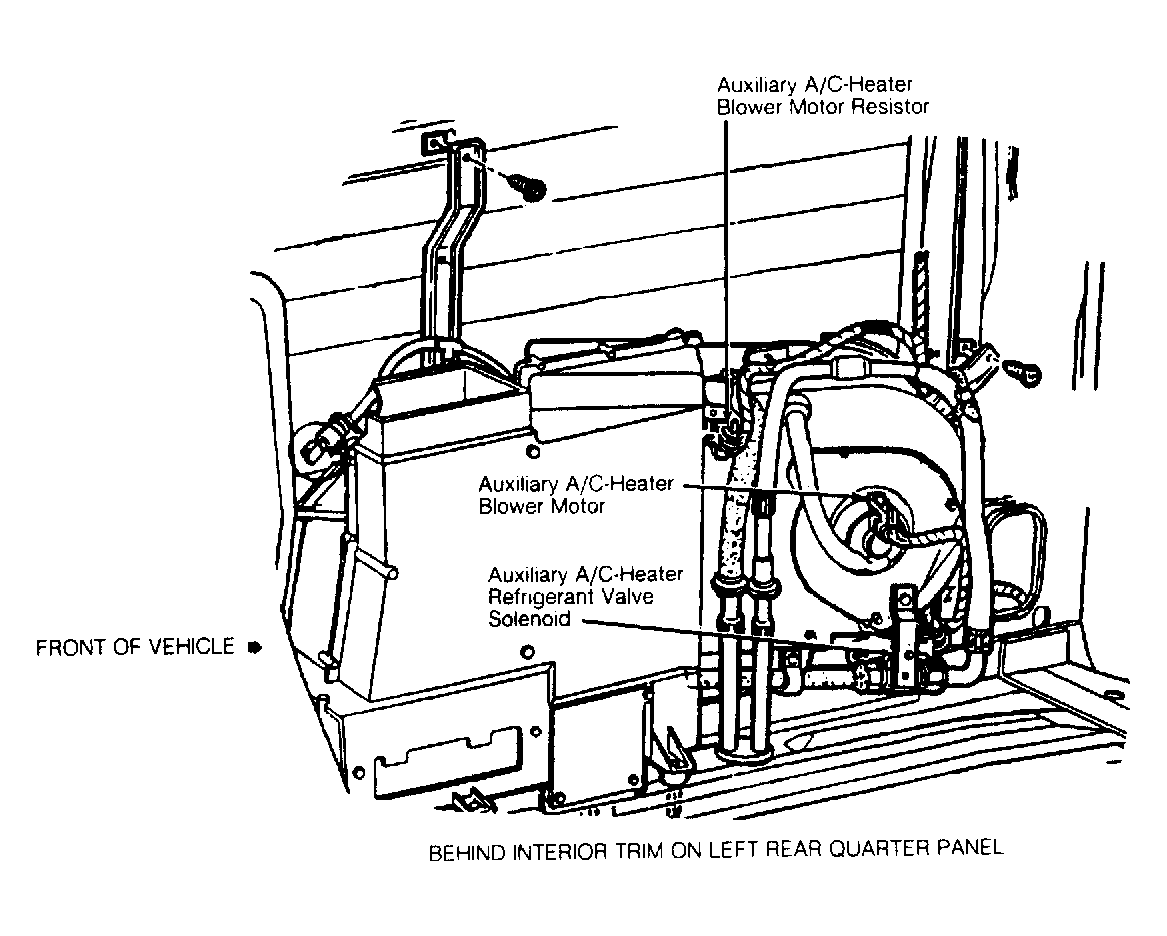 Auxiliary A/C-Heater Blower Motor Resistor

Auxiliary A/C-Heater Blower Motor

Auxiliary A/C-Heater Refrigerant Valve Solenoid

FRONT OF VEHICLE

BEHIND INTERIOR TRIM ON LEFT REAR QUARTER PANEL