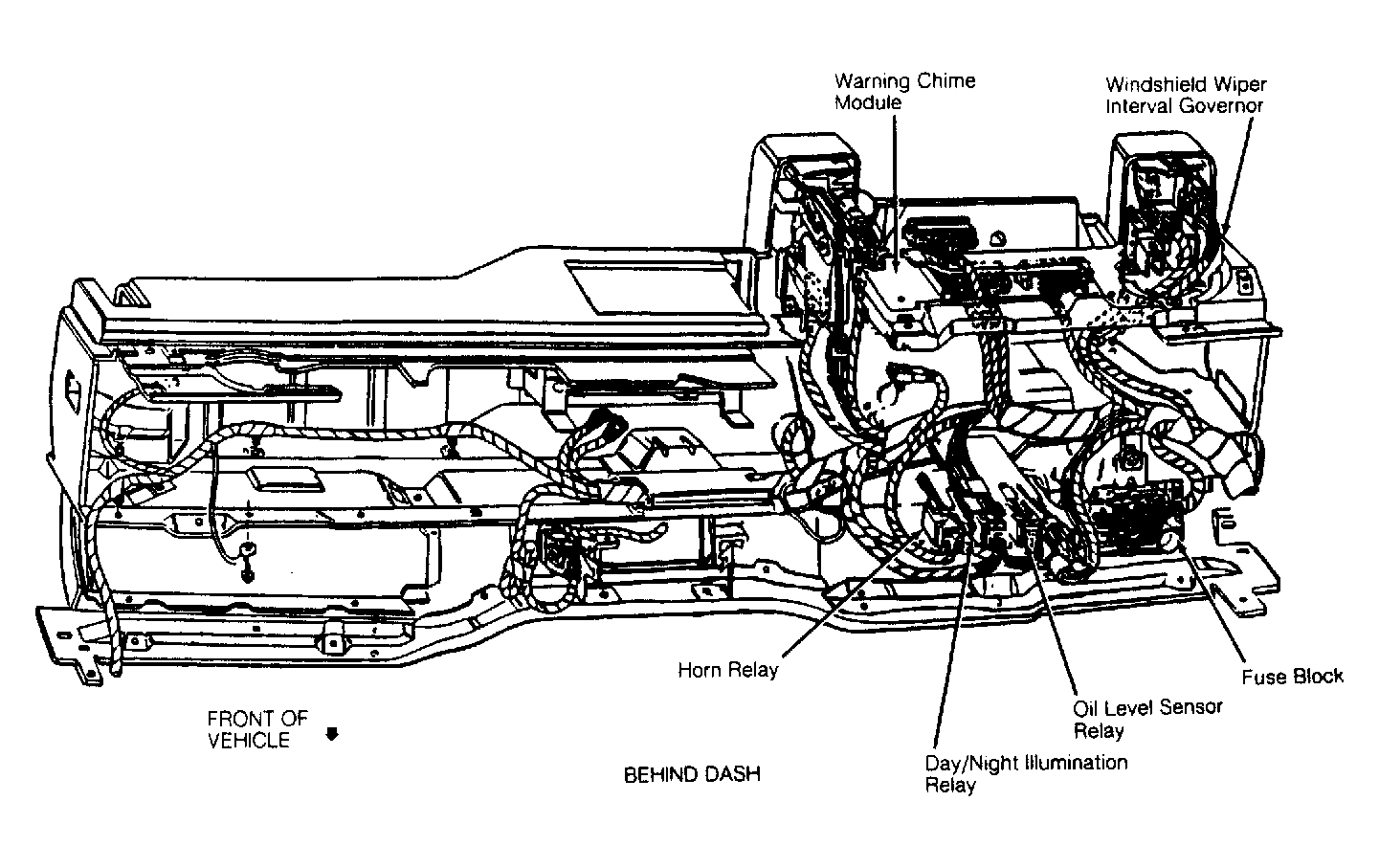 Warning Chime Module

Windshield Wiper Interval Governor

Horn Relay

Fuse Block

Oil Level Sensor Relay

Day/Night Illumination Relay

FRONT OF VEHICLE

BEHIND DASH