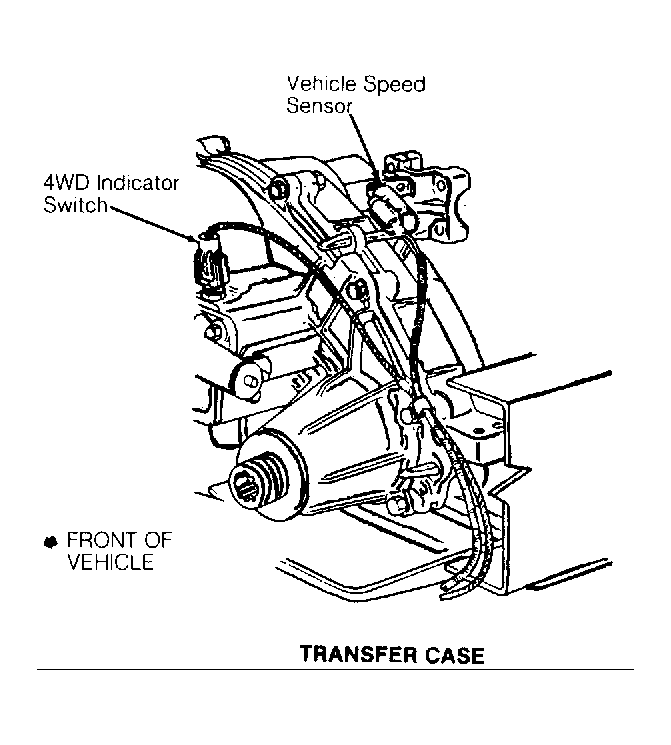 Vehicle Speed Sensor

4WD Indicator Switch

FRONT OF VEHICLE

TRANSFER CASE