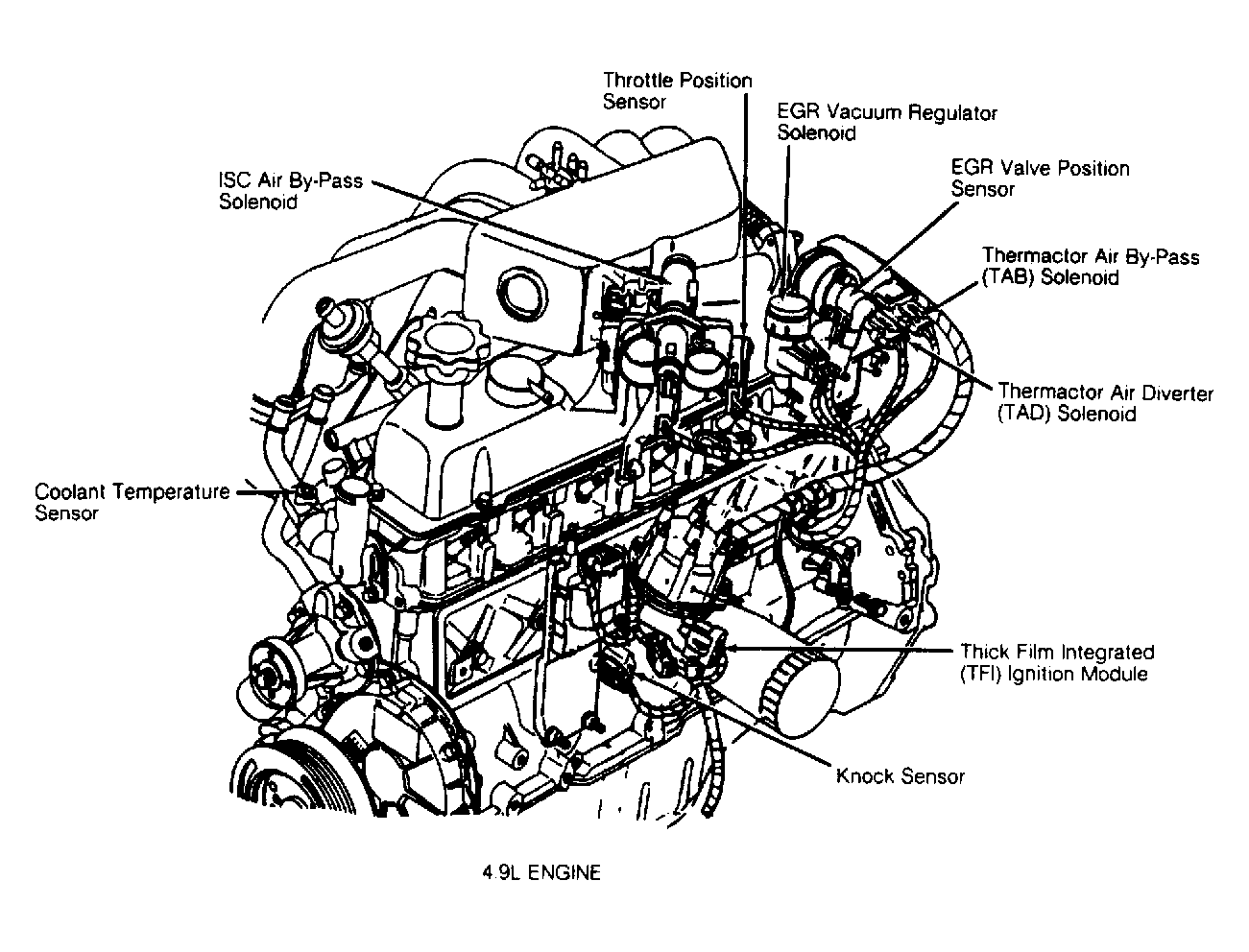 Throttle Position Sensor

EGR Vacuum Regulator Solenoid

ISC Air By-Pass Solenoid

EGR Valve Position Sensor

Thermactor Air By-Pass (TAB) Solenoid

Thermactor Air Diverter (TAD) Solenoid

Coolant Temperature Sensor

Thick Film Integrated (TFI) Ignition Module

Knock Sensor

4.9L ENGINE