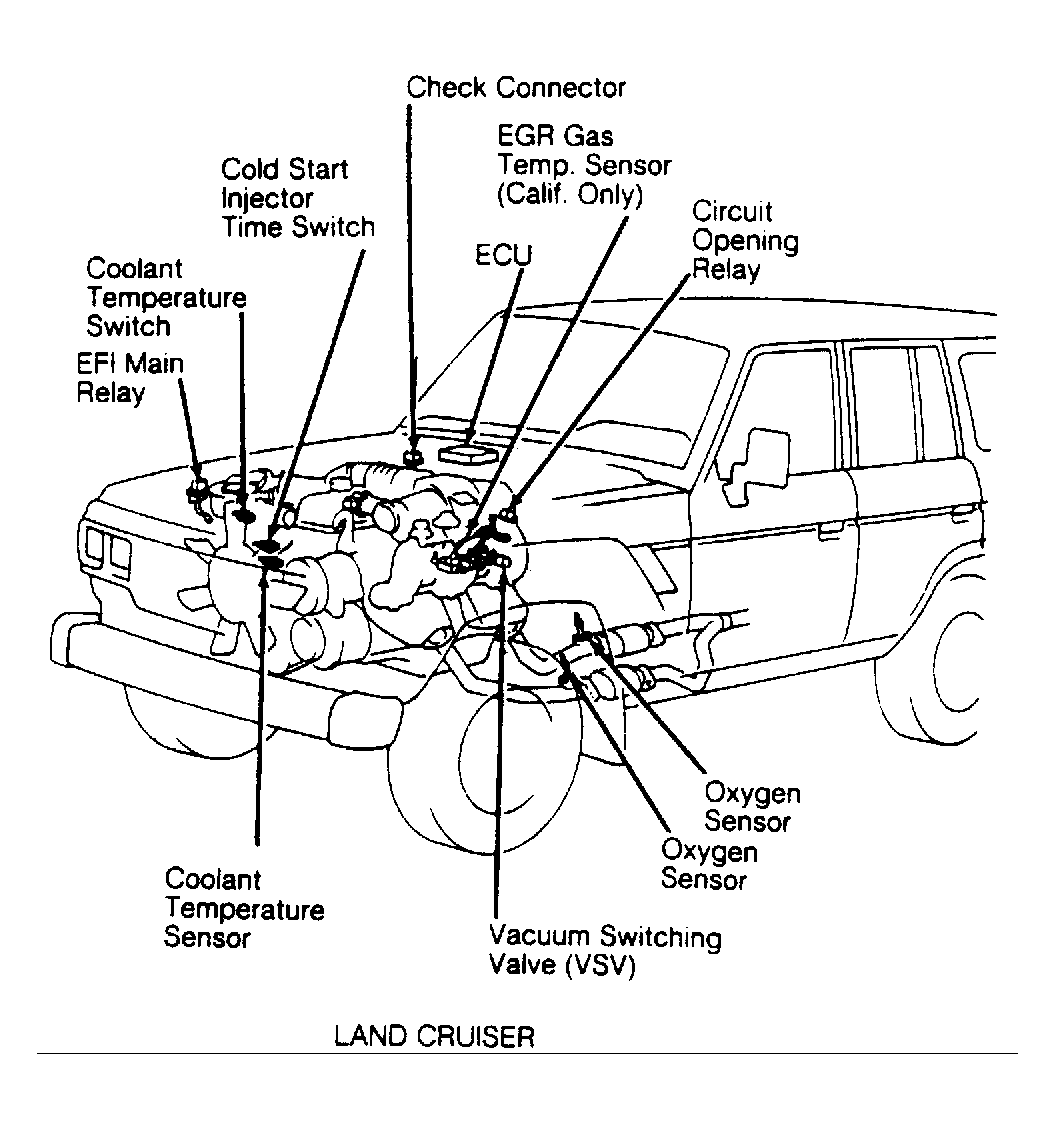 Check Connector

EGR Gas Temp. Sensor (Calif. Only)

Cold Start Injector Time Switch

Circuit Opening Relay

ECU

Coolant Temperature Switch

EFI Main Relay

Oxygen Sensor

Oxygen Sensor

Coolant Temperature Sensor

Vacuum Switching Valve (VSV)

LAND CRUISER