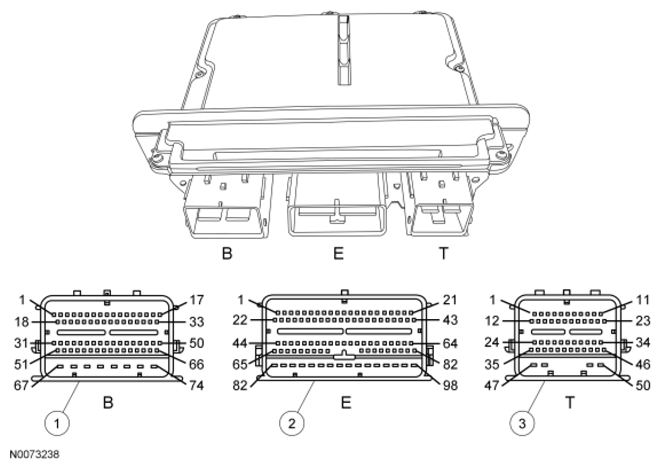 B E T

1 17
18 33
31 50
51 66
67 74
B
1

1 21
22 43
44 64
65 82
82 98
E
2

1 11
12 23
24 34
35 46
47 50
T
3

N0073238