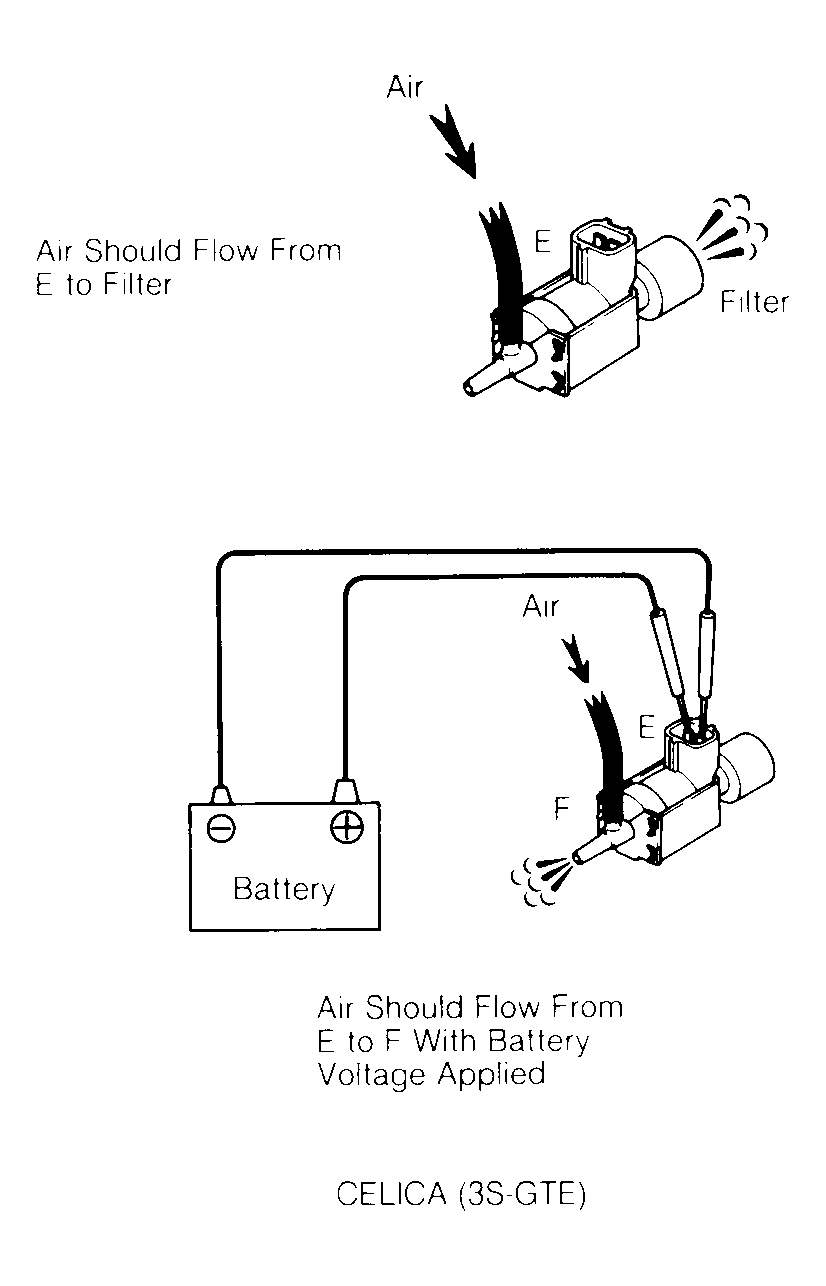 Air

Air Should Flow From E to Filter

E

Filter

Air

E

F

$\ominus$ $\oplus$

Battery

Air Should Flow From E to F With Battery Voltage Applied

CELICA (3S-GTE)