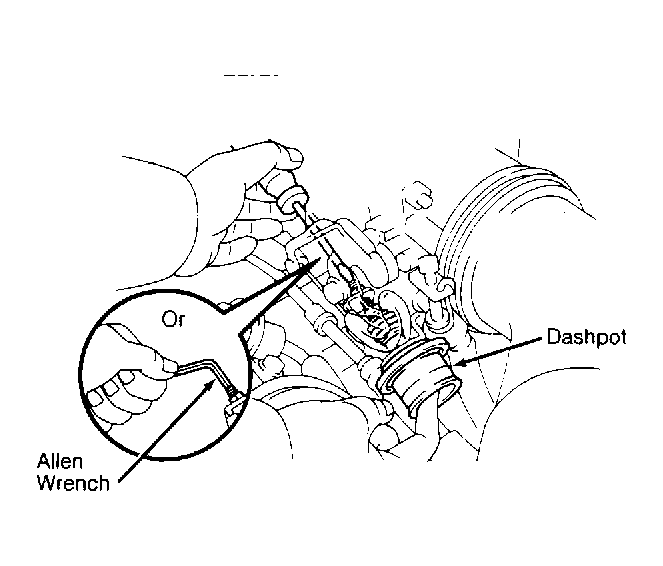 Or

Dashpot

Allen Wrench