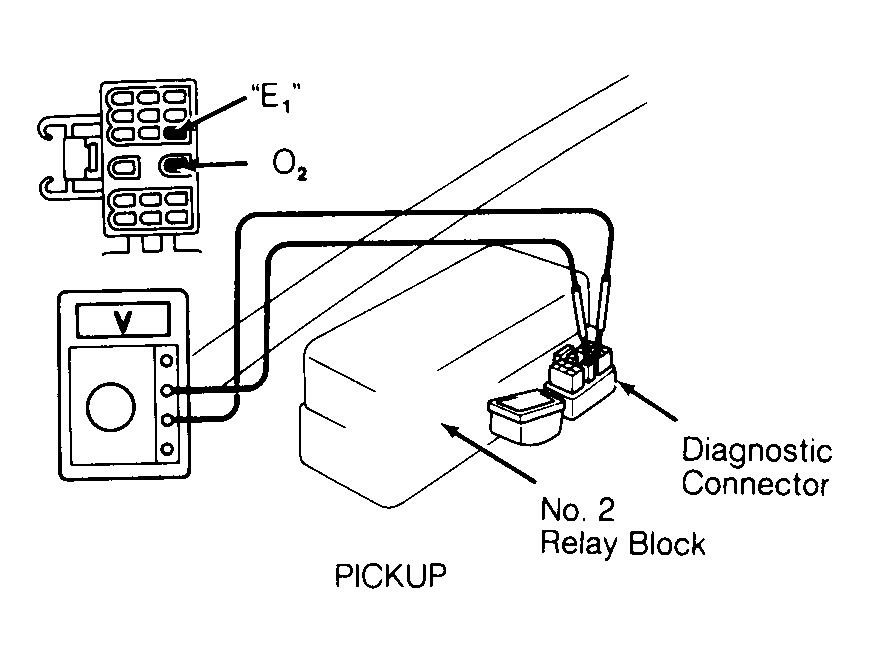 "$E_1$"

$O_2$

V

Diagnostic Connector

No. 2 Relay Block

PICKUP