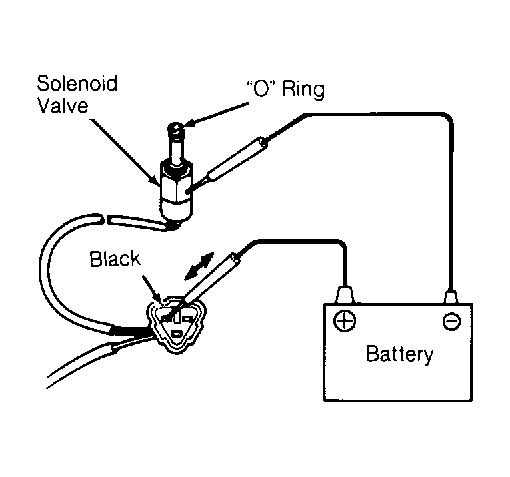 Solenoid Valve

"O" Ring

Black

⊕

⊖

Battery