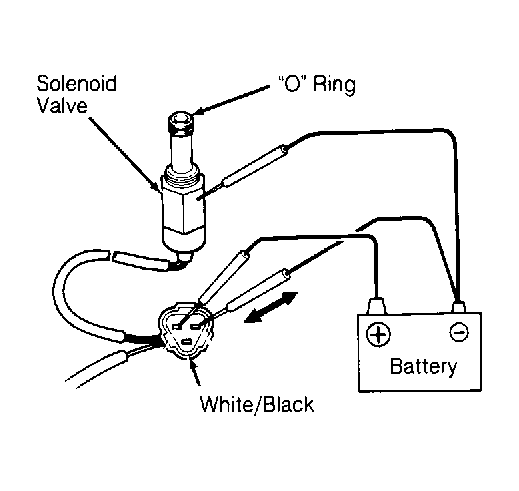 Solenoid Valve

"O" Ring

+

−

Battery

White/Black