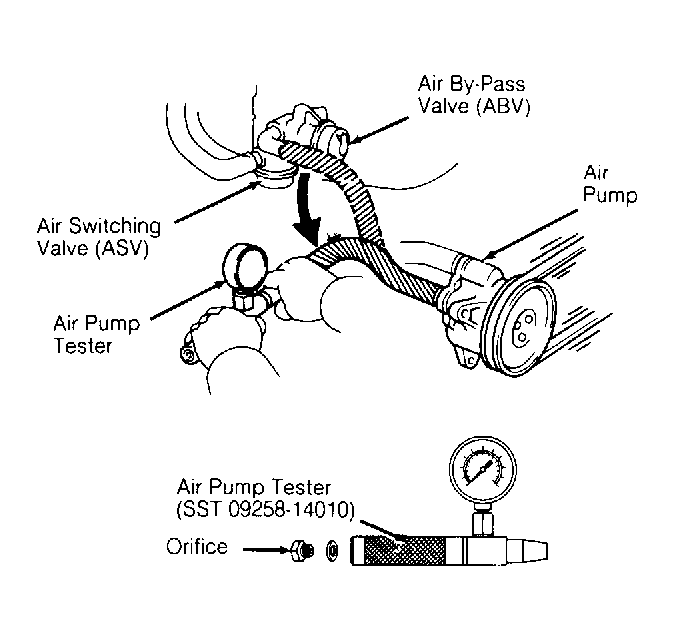 Air By-Pass Valve (ABV)

Air Pump

Air Switching Valve (ASV)

Air Pump Tester

Air Pump Tester (SST 09258-14010)

Orifice