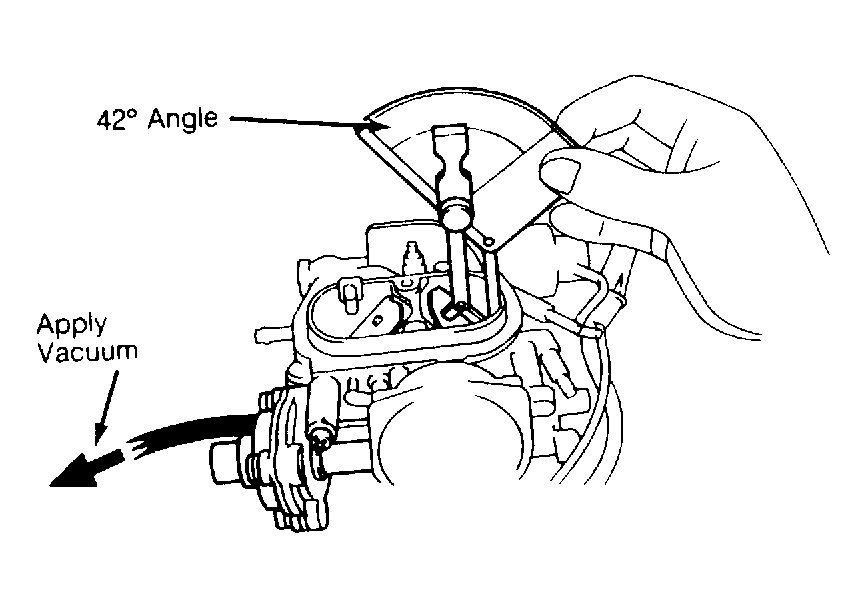 42° Angle

Apply
Vacuum