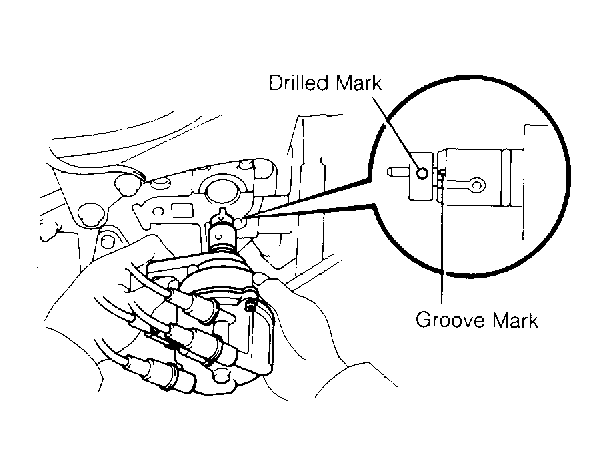 Drilled Mark

Groove Mark