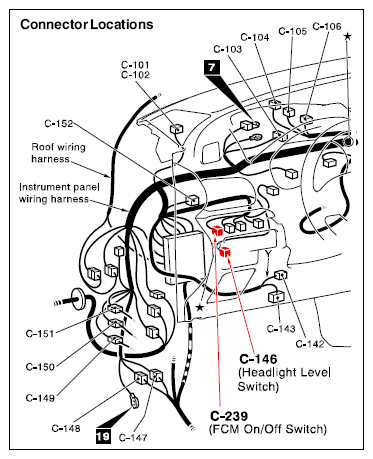 Connector Locations

C-101
C-102
C-103
C-104
C-105
C-106
★
7
C-152
Roof wiring harness
Instrument panel wiring harness
★
C-151
C-150
C-149
C-148
19
C-147
C-143
C-142
C-146
(Headlight Level Switch)
C-239
(FCM On/Off Switch)