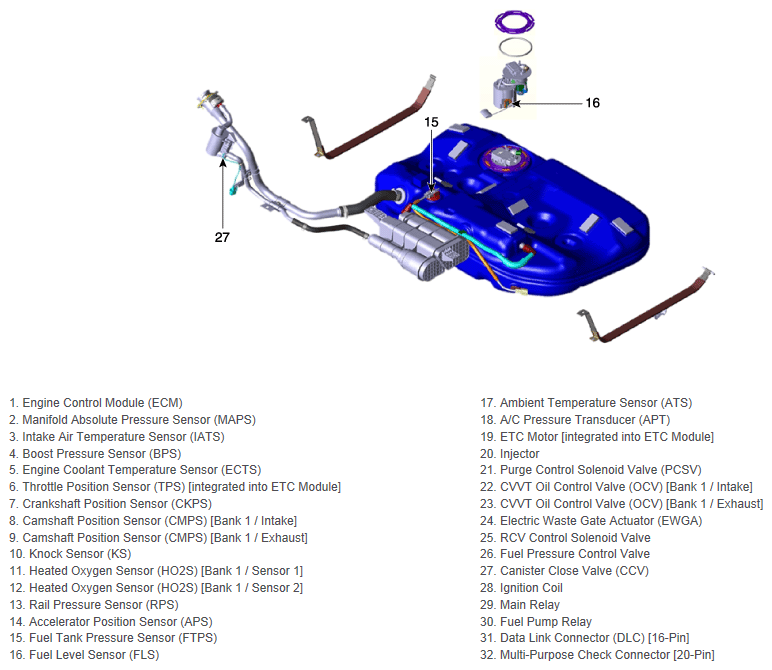 16

15

27

1. Engine Control Module (ECM)
2. Manifold Absolute Pressure Sensor (MAPS)
3. Intake Air Temperature Sensor (IATS)
4. Boost Pressure Sensor (BPS)
5. Engine Coolant Temperature Sensor (ECTS)
6. Throttle Position Sensor (TPS) [integrated into ETC Module]
7. Crankshaft Position Sensor (CKPS)
8. Camshaft Position Sensor (CMPS) [Bank 1 / Intake]
9. Camshaft Position Sensor (CMPS) [Bank 1 / Exhaust]
10. Knock Sensor (KS)
11. Heated Oxygen Sensor (HO2S) [Bank 1 / Sensor 1]
12. Heated Oxygen Sensor (HO2S) [Bank 1 / Sensor 2]
13. Rail Pressure Sensor (RPS)
14. Accelerator Position Sensor (APS)
15. Fuel Tank Pressure Sensor (FTPS)
16. Fuel Level Sensor (FLS)

17. Ambient Temperature Sensor (ATS)
18. A/C Pressure Transducer (APT)
19. ETC Motor [integrated into ETC Module]
20. Injector
21. Purge Control Solenoid Valve (PCSV)
22. CVVT Oil Control Valve (OCV) [Bank 1 / Intake]
23. CVVT Oil Control Valve (OCV) [Bank 1 / Exhaust]
24. Electric Waste Gate Actuator (EWGA)
25. RCV Control Solenoid Valve
26. Fuel Pressure Control Valve
27. Canister Close Valve (CCV)
28. Ignition Coil
29. Main Relay
30. Fuel Pump Relay
31. Data Link Connector (DLC) [16-Pin]
32. Multi-Purpose Check Connector [20-Pin]