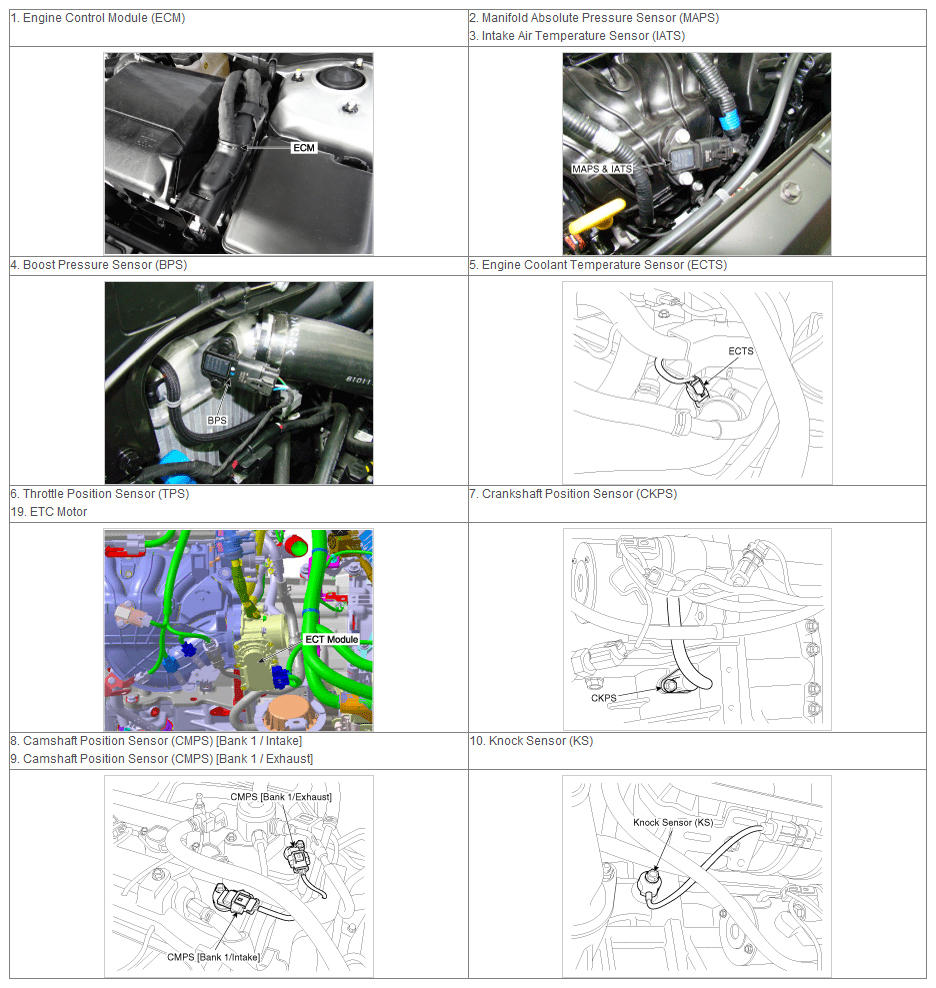 | 1. Engine Control Module (ECM) | 2. Manifold Absolute Pressure Sensor (MAPS) 3. Intake Air Temperature Sensor (IATS) |
|---|---|
| ECM | MAPS & IATS |
| 4. Boost Pressure Sensor (BPS) | 5. Engine Coolant Temperature Sensor (ECTS) |
| BPS | ECTS |
| 6. Throttle Position Sensor (TPS) 19. ETC Motor | 7. Crankshaft Position Sensor (CKPS) |
| ECT Module | CKPS |
| 8. Camshaft Position Sensor (CMPS) [Bank 1 / Intake] 9. Camshaft Position Sensor (CMPS) [Bank 1 / Exhaust] | 10. Knock Sensor (KS) |
| CMPS [Bank 1/Exhaust] CMPS [Bank 1/Intake] | Knock Sensor (KS) |