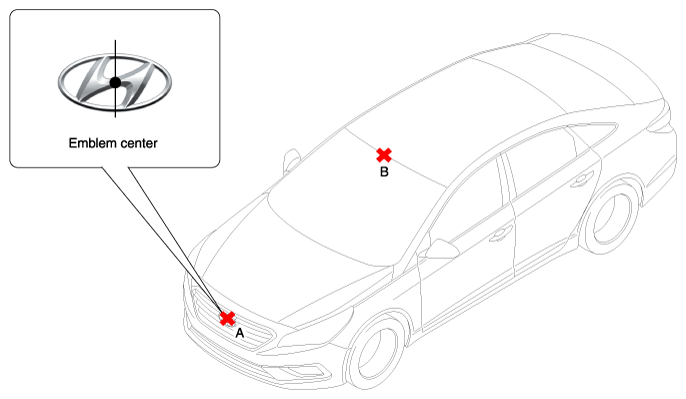 Emblem center

B

A