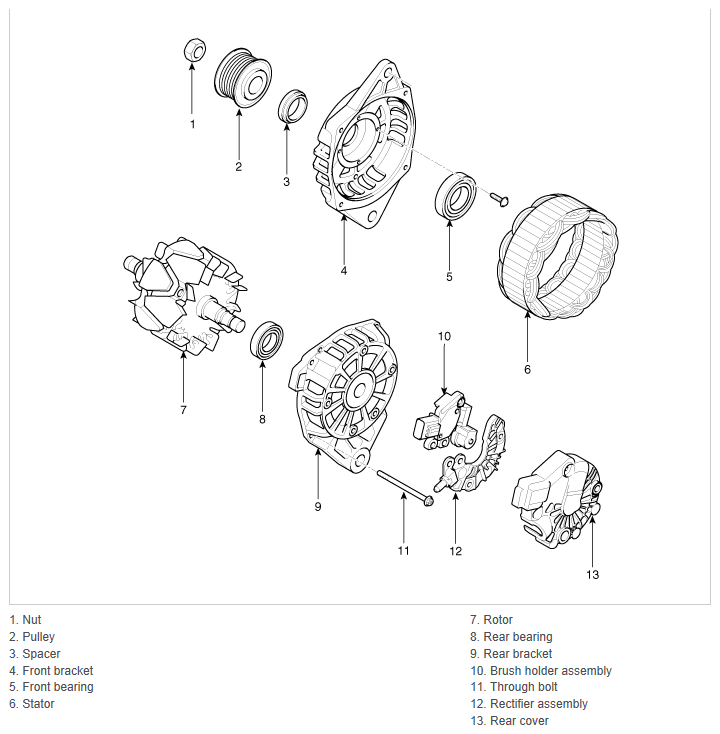 1
2
3
4
5
6
7
8
9
10
11
12
13

1. Nut
2. Pulley
3. Spacer
4. Front bracket
5. Front bearing
6. Stator

7. Rotor
8. Rear bearing
9. Rear bracket
10. Brush holder assembly
11. Through bolt
12. Rectifier assembly
13. Rear cover