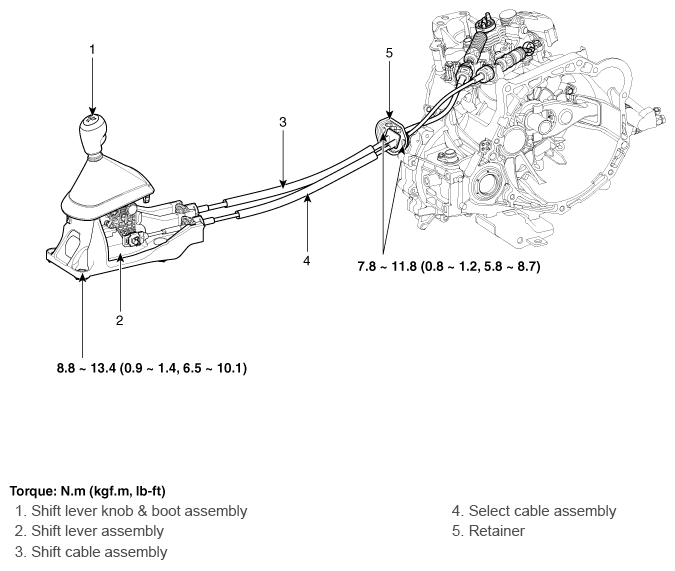 1

5

3

4

7.8 ~ 11.8 (0.8 ~ 1.2, 5.8 ~ 8.7)

2

8.8 ~ 13.4 (0.9 ~ 1.4, 6.5 ~ 10.1)

Torque: N.m (kgf.m, lb-ft)
1. Shift lever knob & boot assembly
2. Shift lever assembly
3. Shift cable assembly

4. Select cable assembly
5. Retainer