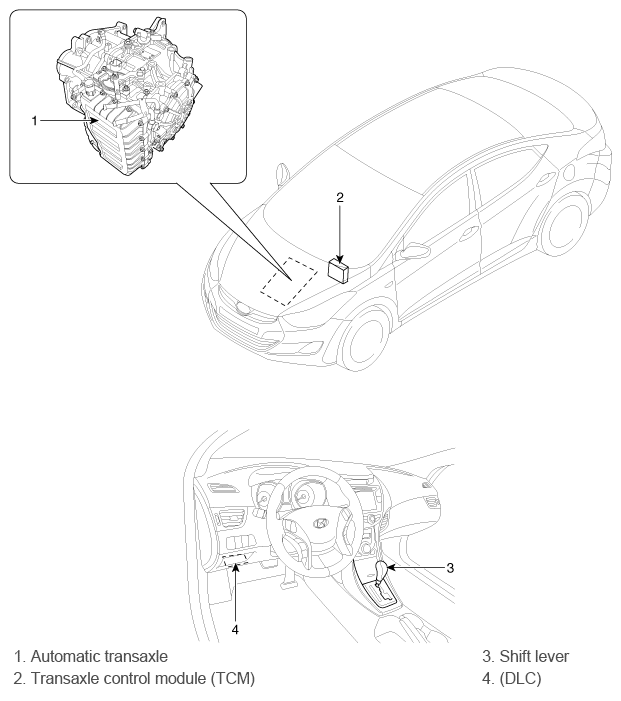 1

2

3

4

1. Automatic transaxle
2. Transaxle control module (TCM)

3. Shift lever
4. (DLC)