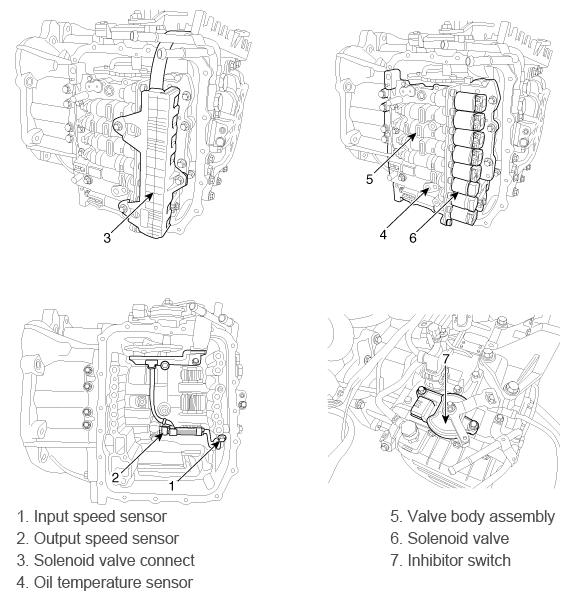 3

5
4
6

2
1

7

1. Input speed sensor
2. Output speed sensor
3. Solenoid valve connect
4. Oil temperature sensor

5. Valve body assembly
6. Solenoid valve
7. Inhibitor switch