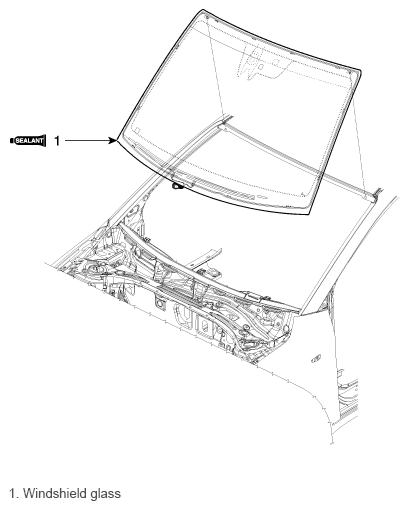 SEALANT 1

1. Windshield glass