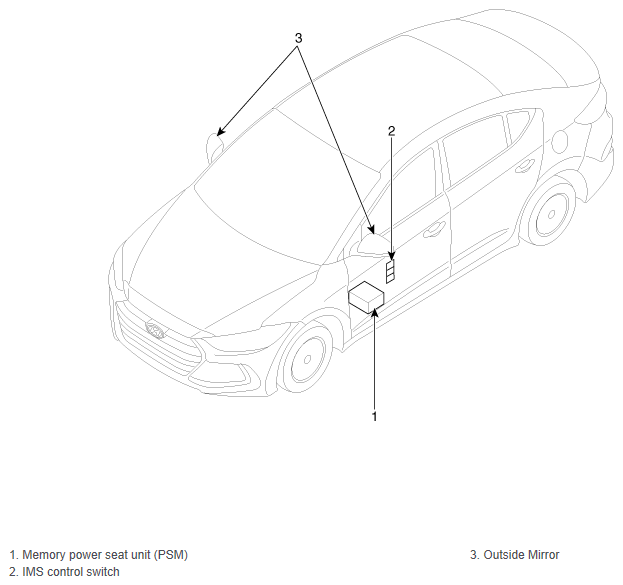 3

2

1

1. Memory power seat unit (PSM)
2. IMS control switch

3. Outside Mirror