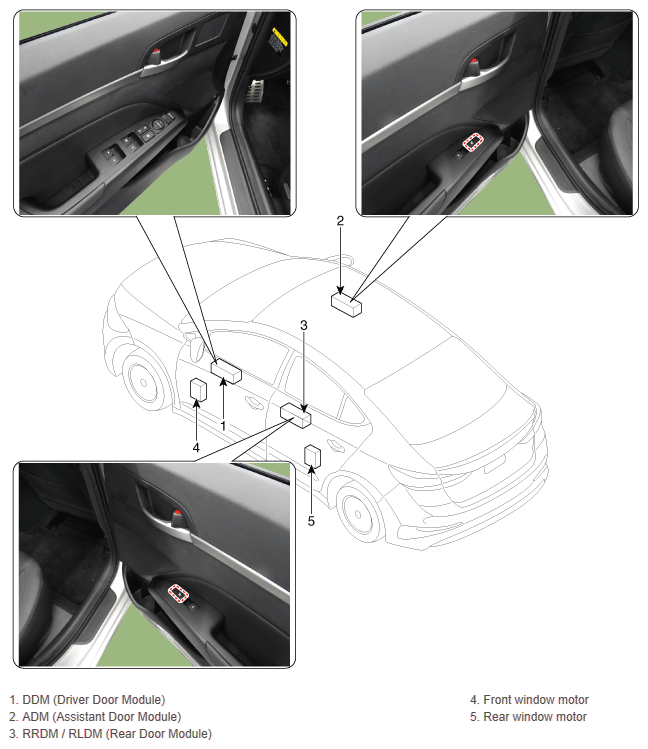 2

3

1

4

5

1. DDM (Driver Door Module)
2. ADM (Assistant Door Module)
3. RRDM / RLDM (Rear Door Module)

4. Front window motor
5. Rear window motor