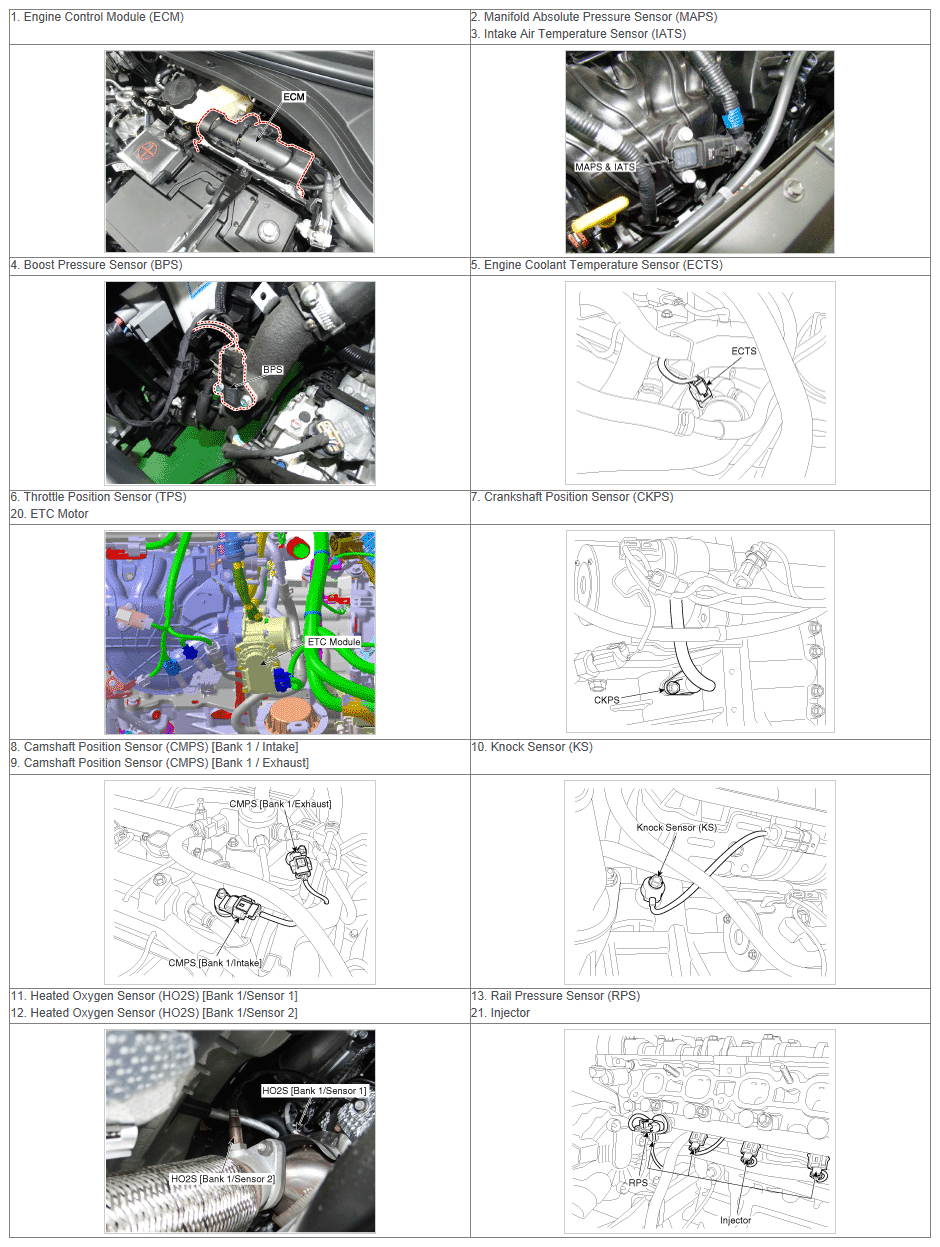 | 1. Engine Control Module (ECM) | 2. Manifold Absolute Pressure Sensor (MAPS)<br>3. Intake Air Temperature Sensor (IATS) |
|---|---|
| ECM | MAPS & IATS |
| 4. Boost Pressure Sensor (BPS) | 5. Engine Coolant Temperature Sensor (ECTS) |
| BPS | ECTS |
| 6. Throttle Position Sensor (TPS)<br>20. ETC Motor | 7. Crankshaft Position Sensor (CKPS) |
| ETC Module | CKPS |
| 8. Camshaft Position Sensor (CMPS) [Bank 1 / Intake]<br>9. Camshaft Position Sensor (CMPS) [Bank 1 / Exhaust] | 10. Knock Sensor (KS) |
| CMPS [Bank 1/Exhaust]<br>CMPS [Bank 1/Intake] | Knock Sensor (KS) |
| 11. Heated Oxygen Sensor (HO2S) [Bank 1/Sensor 1]<br>12. Heated Oxygen Sensor (HO2S) [Bank 1/Sensor 2] | 13. Rail Pressure Sensor (RPS)<br>21. Injector |
| HO2S [Bank 1/Sensor 1]<br>HO2S [Bank 1/Sensor 2] | RPS<br>Injector |