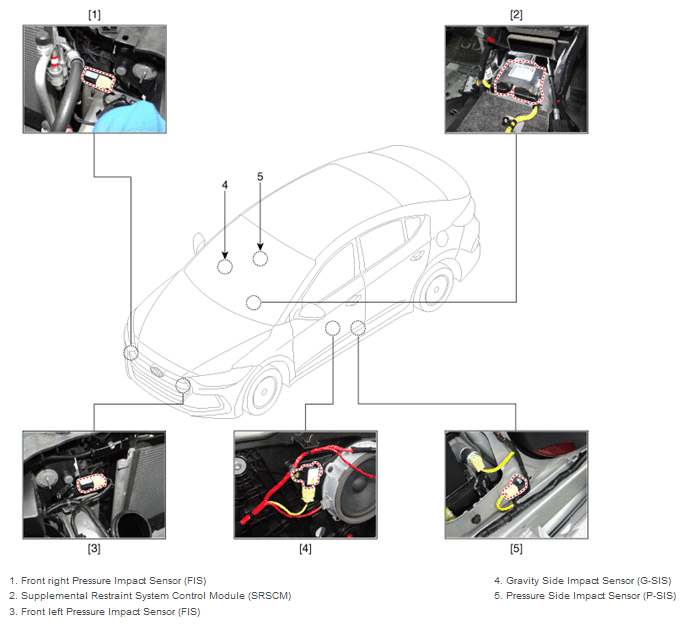 [1]

[2]

4

5

[3]

[4]

[5]

1. Front right Pressure Impact Sensor (FIS)
2. Supplemental Restraint System Control Module (SRSCM)
3. Front left Pressure Impact Sensor (FIS)

4. Gravity Side Impact Sensor (G-SIS)
5. Pressure Side Impact Sensor (P-SIS)