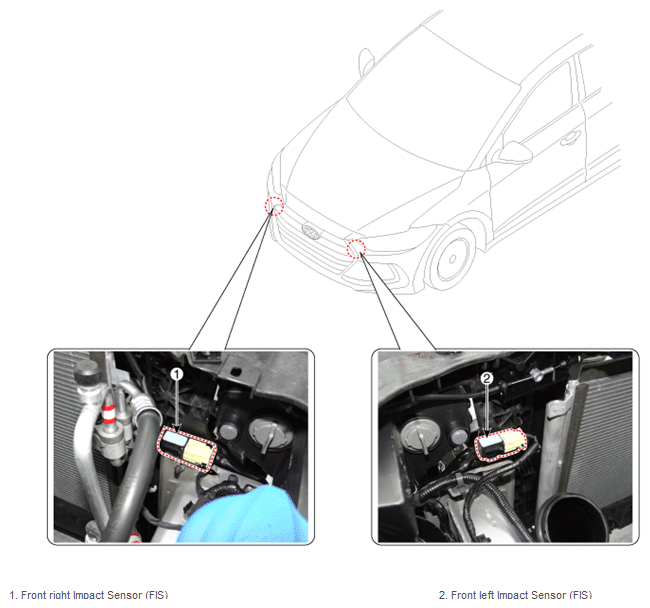 1

2

1. Front right Impact Sensor (FIS)

2. Front left Impact Sensor (FIS)