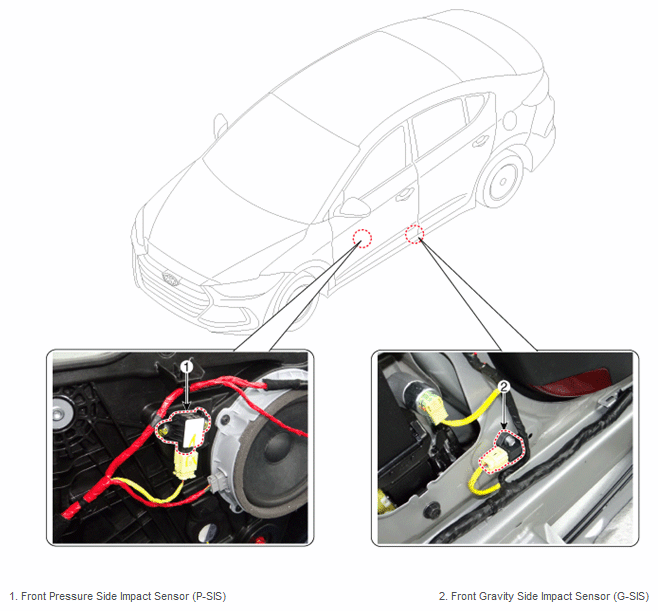 1

2

1. Front Pressure Side Impact Sensor (P-SIS)

2. Front Gravity Side Impact Sensor (G-SIS)