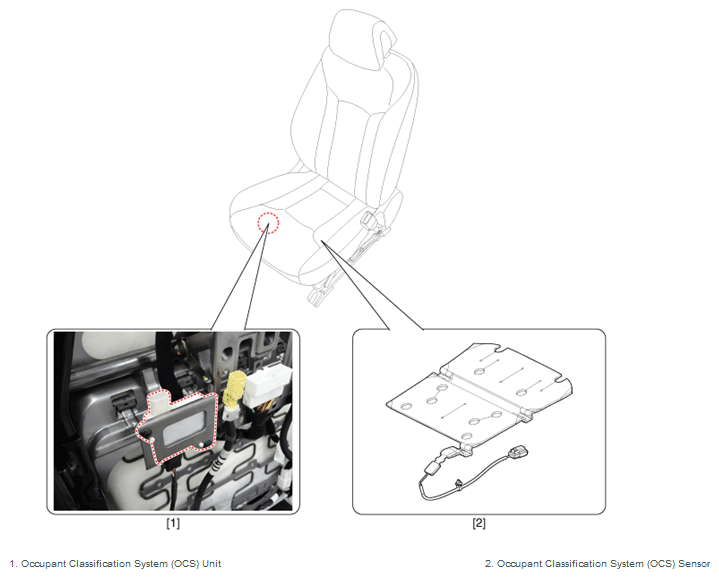 [1]

[2]

1. Occupant Classification System (OCS) Unit

2. Occupant Classification System (OCS) Sensor