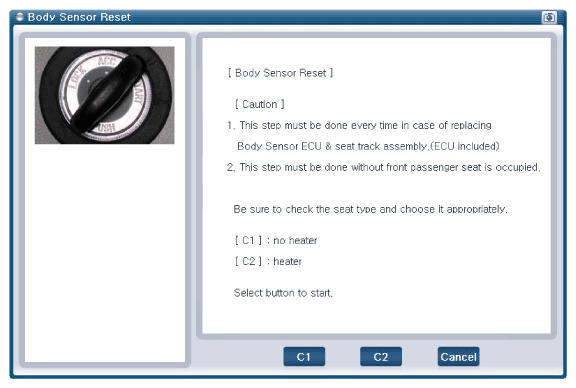 Body Sensor Reset

LOCK ACC START PUSH

[ Body Sensor Reset ]

[ Caution ]

1. This step must be done every time in case of replacing Body Sensor ECU & seat track assembly.(ECU included)

2. This step must be done without front passenger seat is occupied.

Be sure to check the seat type and choose it appropriately.

[ C1 ] : no heater

[ C2 ] : heater

Select button to start.

C1 C2 Cancel