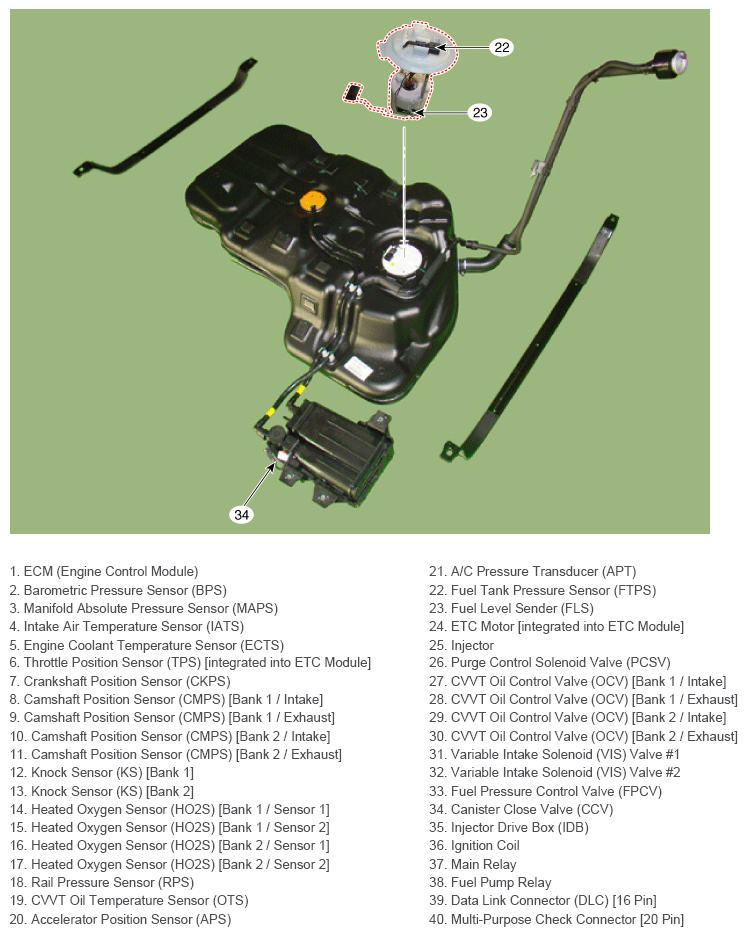 22

23

34

1. ECM (Engine Control Module)
2. Barometric Pressure Sensor (BPS)
3. Manifold Absolute Pressure Sensor (MAPS)
4. Intake Air Temperature Sensor (IATS)
5. Engine Coolant Temperature Sensor (ECTS)
6. Throttle Position Sensor (TPS) [integrated into ETC Module]
7. Crankshaft Position Sensor (CKPS)
8. Camshaft Position Sensor (CMPS) [Bank 1 / Intake]
9. Camshaft Position Sensor (CMPS) [Bank 1 / Exhaust]
10. Camshaft Position Sensor (CMPS) [Bank 2 / Intake]
11. Camshaft Position Sensor (CMPS) [Bank 2 / Exhaust]
12. Knock Sensor (KS) [Bank 1]
13. Knock Sensor (KS) [Bank 2]
14. Heated Oxygen Sensor (HO2S) [Bank 1 / Sensor 1]
15. Heated Oxygen Sensor (HO2S) [Bank 1 / Sensor 2]
16. Heated Oxygen Sensor (HO2S) [Bank 2 / Sensor 1]
17. Heated Oxygen Sensor (HO2S) [Bank 2 / Sensor 2]
18. Rail Pressure Sensor (RPS)
19. CVVT Oil Temperature Sensor (OTS)
20. Accelerator Position Sensor (APS)

21. A/C Pressure Transducer (APT)
22. Fuel Tank Pressure Sensor (FTPS)
23. Fuel Level Sender (FLS)
24. ETC Motor [integrated into ETC Module]
25. Injector
26. Purge Control Solenoid Valve (PCSV)
27. CVVT Oil Control Valve (OCV) [Bank 1 / Intake]
28. CVVT Oil Control Valve (OCV) [Bank 1 / Exhaust]
29. CVVT Oil Control Valve (OCV) [Bank 2 / Intake]
30. CVVT Oil Control Valve (OCV) [Bank 2 / Exhaust]
31. Variable Intake Solenoid (VIS) Valve #1
32. Variable Intake Solenoid (VIS) Valve #2
33. Fuel Pressure Control Valve (FPCV)
34. Canister Close Valve (CCV)
35. Injector Drive Box (IDB)
36. Ignition Coil
37. Main Relay
38. Fuel Pump Relay
39. Data Link Connector (DLC) [16 Pin]
40. Multi-Purpose Check Connector [20 Pin]