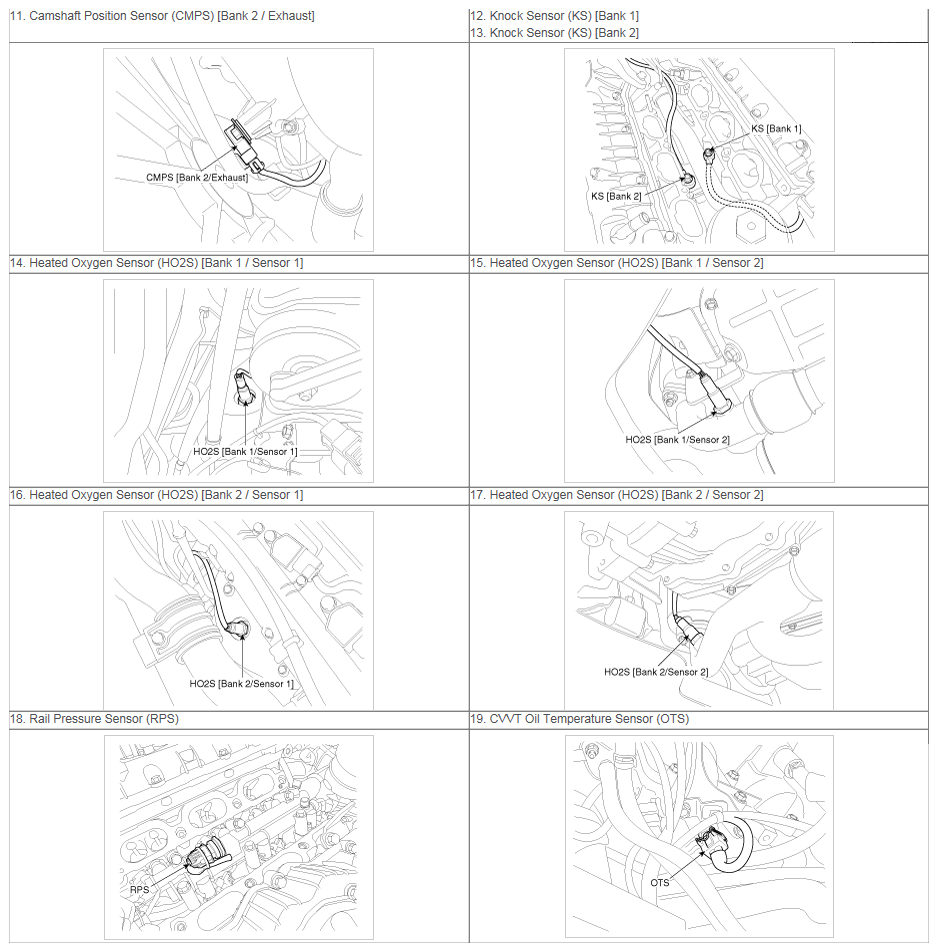 | 11. Camshaft Position Sensor (CMPS) [Bank 2 / Exhaust] | 12. Knock Sensor (KS) [Bank 1] 13. Knock Sensor (KS) [Bank 2] |
|---|---|
| CMPS [Bank 2/Exhaust] | KS [Bank 1] KS [Bank 2] |
| 14. Heated Oxygen Sensor (HO2S) [Bank 1 / Sensor 1] | 15. Heated Oxygen Sensor (HO2S) [Bank 1 / Sensor 2] |
| HO2S [Bank 1/Sensor 1] | HO2S [Bank 1/Sensor 2] |
| 16. Heated Oxygen Sensor (HO2S) [Bank 2 / Sensor 1] | 17. Heated Oxygen Sensor (HO2S) [Bank 2 / Sensor 2] |
| HO2S [Bank 2/Sensor 1] | HO2S [Bank 2/Sensor 2] |
| 18. Rail Pressure Sensor (RPS) | 19. CVVT Oil Temperature Sensor (OTS) |
| RPS | OTS |