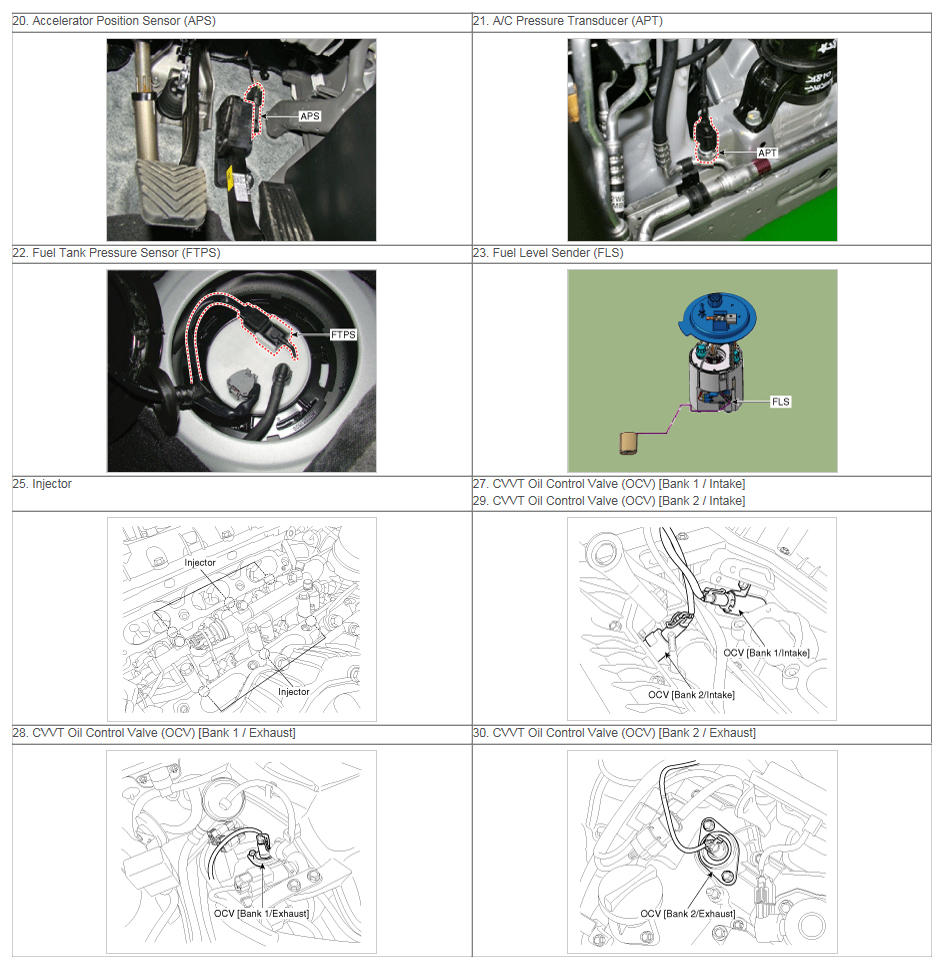 | 20. Accelerator Position Sensor (APS) | 21. A/C Pressure Transducer (APT) |
|---|---|
| APS | APT |
| 22. Fuel Tank Pressure Sensor (FTPS) | 23. Fuel Level Sender (FLS) |
| FTPS | FLS |
| 25. Injector | 27. CVVT Oil Control Valve (OCV) [Bank 1 / Intake] 29. CVVT Oil Control Valve (OCV) [Bank 2 / Intake] |
| Injector Injector | OCV [Bank 1/Intake] OCV [Bank 2/Intake] |
| 28. CVVT Oil Control Valve (OCV) [Bank 1 / Exhaust] | 30. CVVT Oil Control Valve (OCV) [Bank 2 / Exhaust] |
| OCV [Bank 1/Exhaust] | OCV [Bank 2/Exhaust] |