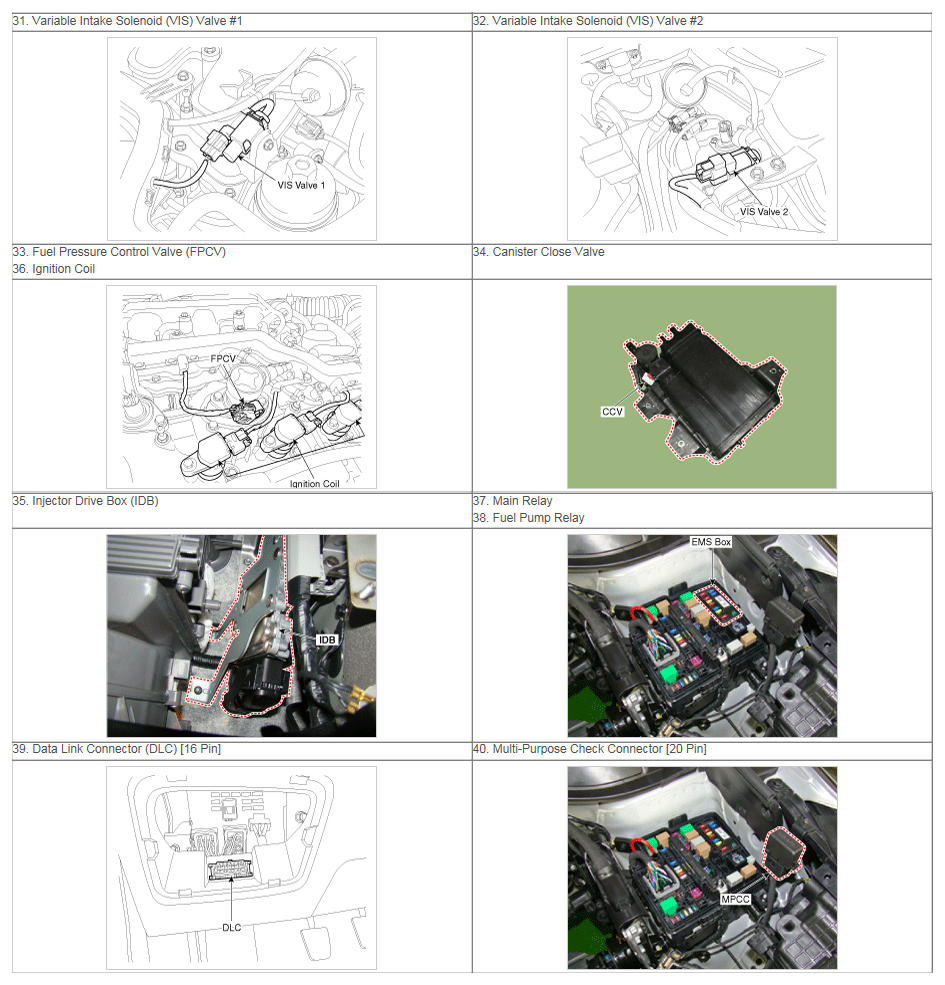 | 31. Variable Intake Solenoid (VIS) Valve #1 | 32. Variable Intake Solenoid (VIS) Valve #2 |
|---|---|
| VIS Valve 1 | VIS Valve 2 |
| 33. Fuel Pressure Control Valve (FPCV)<br>36. Ignition Coil | 34. Canister Close Valve |
| FPCV<br>Ignition Coil | CCV |
| 35. Injector Drive Box (IDB) | 37. Main Relay<br>38. Fuel Pump Relay |
| IDB | EMS Box |
| 39. Data Link Connector (DLC) [16 Pin] | 40. Multi-Purpose Check Connector [20 Pin] |
| DLC | MPCC |