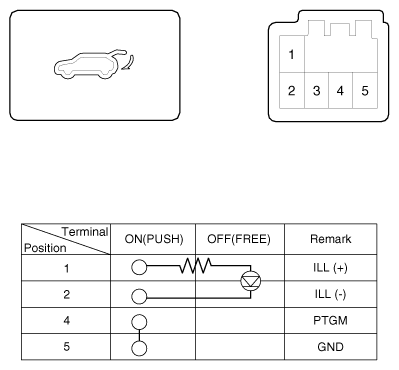 1
2 3 4 5

| Terminal / Position | ON(PUSH) | OFF(FREE) | Remark |
|---|---|---|---|
| 1 | | | ILL (+) |
| 2 | | | ILL (-) |
| 4 | | | PTGM |
| 5 | | | GND |