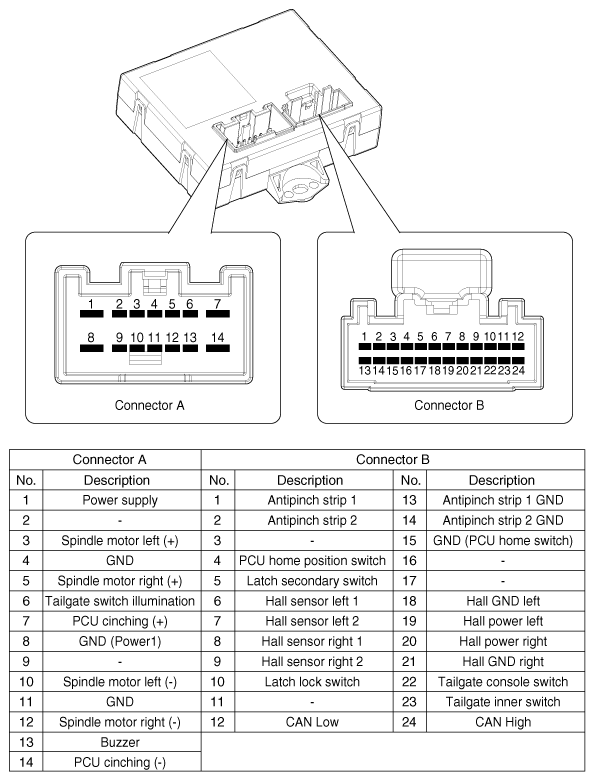 1 2 3 4 5 6 7
8 9 10 11 12 13 14

Connector A

1 2 3 4 5 6 7 8 9 10 11 12
13 14 15 16 17 18 19 20 21 22 23 24

Connector B

| Connector A | | Connector B | | | |
|---|---|---|---|---|---|
| No. | Description | No. | Description | No. | Description |
| 1 | Power supply | 1 | Antipinch strip 1 | 13 | Antipinch strip 1 GND |
| 2 | - | 2 | Antipinch strip 2 | 14 | Antipinch strip 2 GND |
| 3 | Spindle motor left (+) | 3 | - | 15 | GND (PCU home switch) |
| 4 | GND | 4 | PCU home position switch | 16 | - |
| 5 | Spindle motor right (+) | 5 | Latch secondary switch | 17 | - |
| 6 | Tailgate switch illumination | 6 | Hall sensor left 1 | 18 | Hall GND left |
| 7 | PCU cinching (+) | 7 | Hall sensor left 2 | 19 | Hall power left |
| 8 | GND (Power1) | 8 | Hall sensor right 1 | 20 | Hall power right |
| 9 | - | 9 | Hall sensor right 2 | 21 | Hall GND right |
| 10 | Spindle motor left (-) | 10 | Latch lock switch | 22 | Tailgate console switch |
| 11 | GND | 11 | - | 23 | Tailgate inner switch |
| 12 | Spindle motor right (-) | 12 | CAN Low | 24 | CAN High |
| 13 | Buzzer | | | | |
| 14 | PCU cinching (-) | | | | |