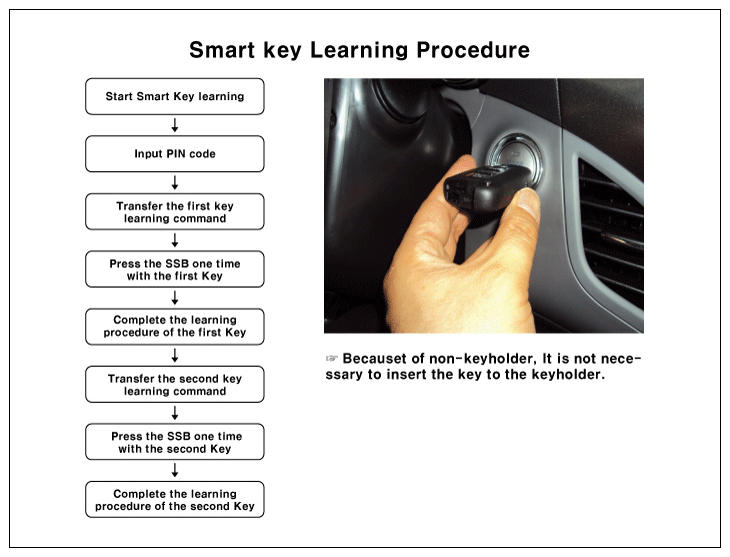 Smart key Learning Procedure

Start Smart Key learning

Input PIN code

Transfer the first key learning command

Press the SSB one time with the first Key

Complete the learning procedure of the first Key

Transfer the second key learning command

Press the SSB one time with the second Key

Complete the learning procedure of the second Key

☞ Becauset of non-keyholder, It is not necessary to insert the key to the keyholder.