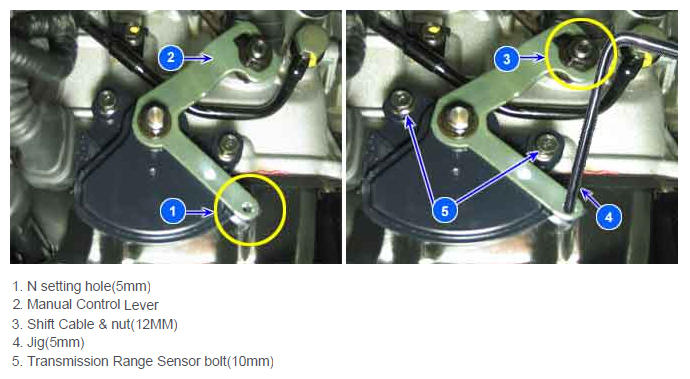 2
1
3
5
4

1. N setting hole(5mm)
2. Manual Control Lever
3. Shift Cable & nut(12MM)
4. Jig(5mm)
5. Transmission Range Sensor bolt(10mm)